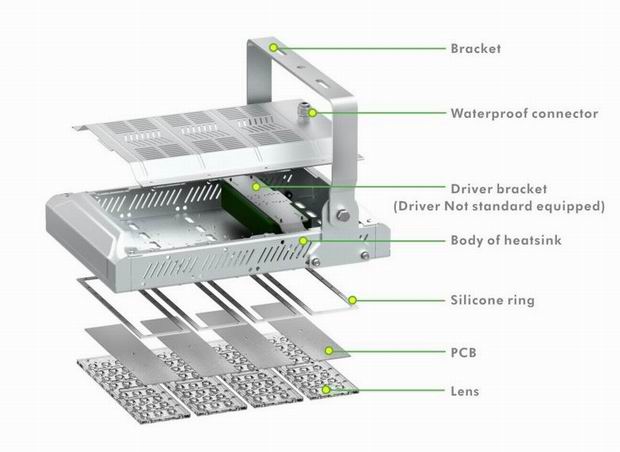 Bracket

Waterproof connector

Driver bracket
(Driver Not standard equipped)

Body of heatsink

Silicone ring

PCB

Lens