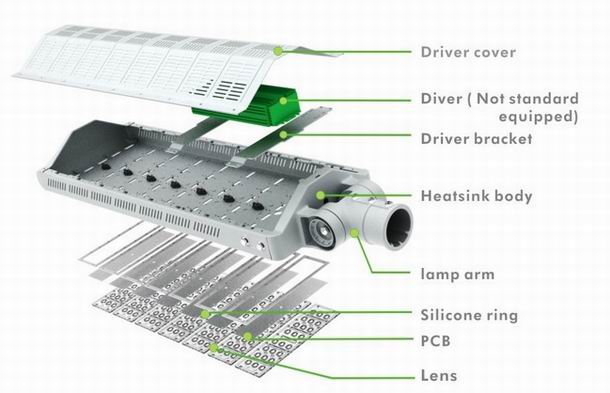 Driver cover

Diver ( Not standard equipped)

Driver bracket

Heatsink body

lamp arm

Silicone ring

PCB

Lens